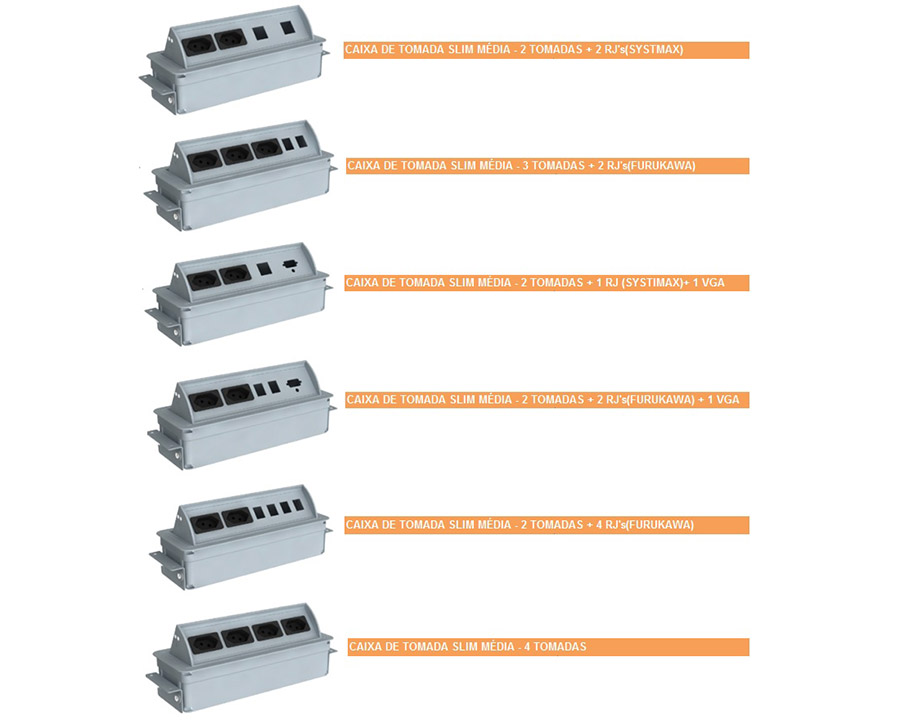 CAIXA DE TOMADA SLIM MÉDIA - 2 TOMADAS + 2 RJ's(SYSTMAX)

CAIXA DE TOMADA SLIM MÉDIA - 3 TOMADAS + 2 RJ's(FURUKAWA)

CAIXA DE TOMADA SLIM MÉDIA - 2 TOMADAS + 1 RJ (SYSTIMAX)+ 1 VGA

CAIXA DE TOMADA SLIM MÉDIA - 2 TOMADAS + 2 RJ's(FURUKAWA) + 1 VGA

CAIXA DE TOMADA SLIM MÉDIA - 2 TOMADAS + 4 RJ's(FURUKAWA)

CAIXA DE TOMADA SLIM MÉDIA - 4 TOMADAS